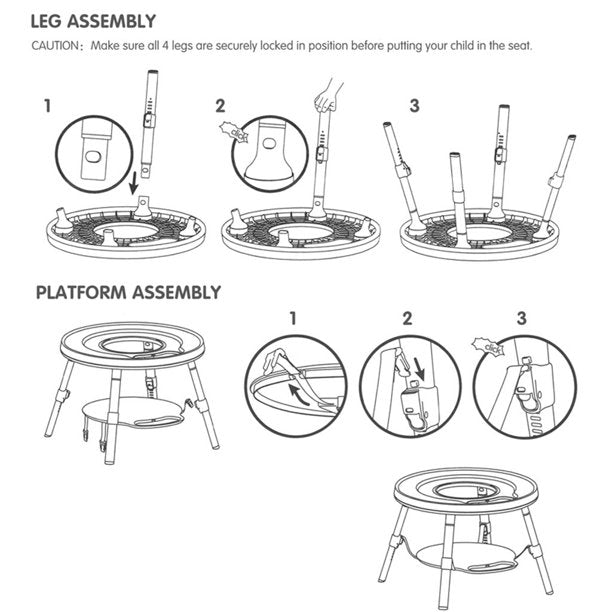 LEG ASSEMBLY
CAUTION: Make sure all 4 legs are securely locked in position before putting your child in the seat.

1

2
click

3

PLATFORM ASSEMBLY

1

2

3
click