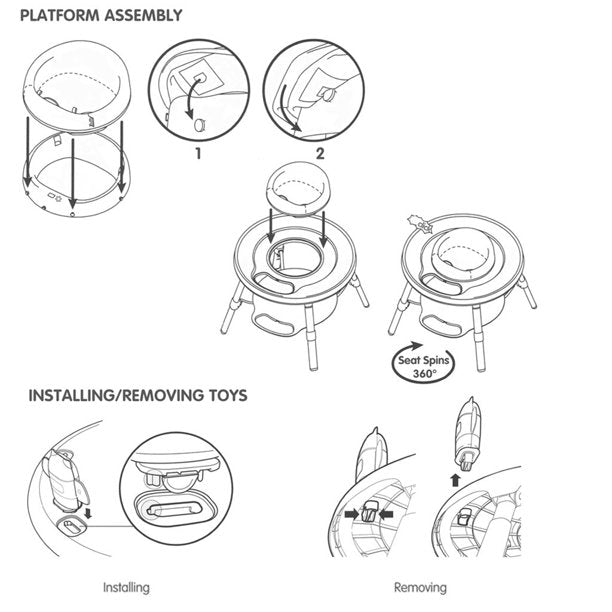 PLATFORM ASSEMBLY

1

2

Seat Spins 360°

INSTALLING/REMOVING TOYS

Installing

Removing