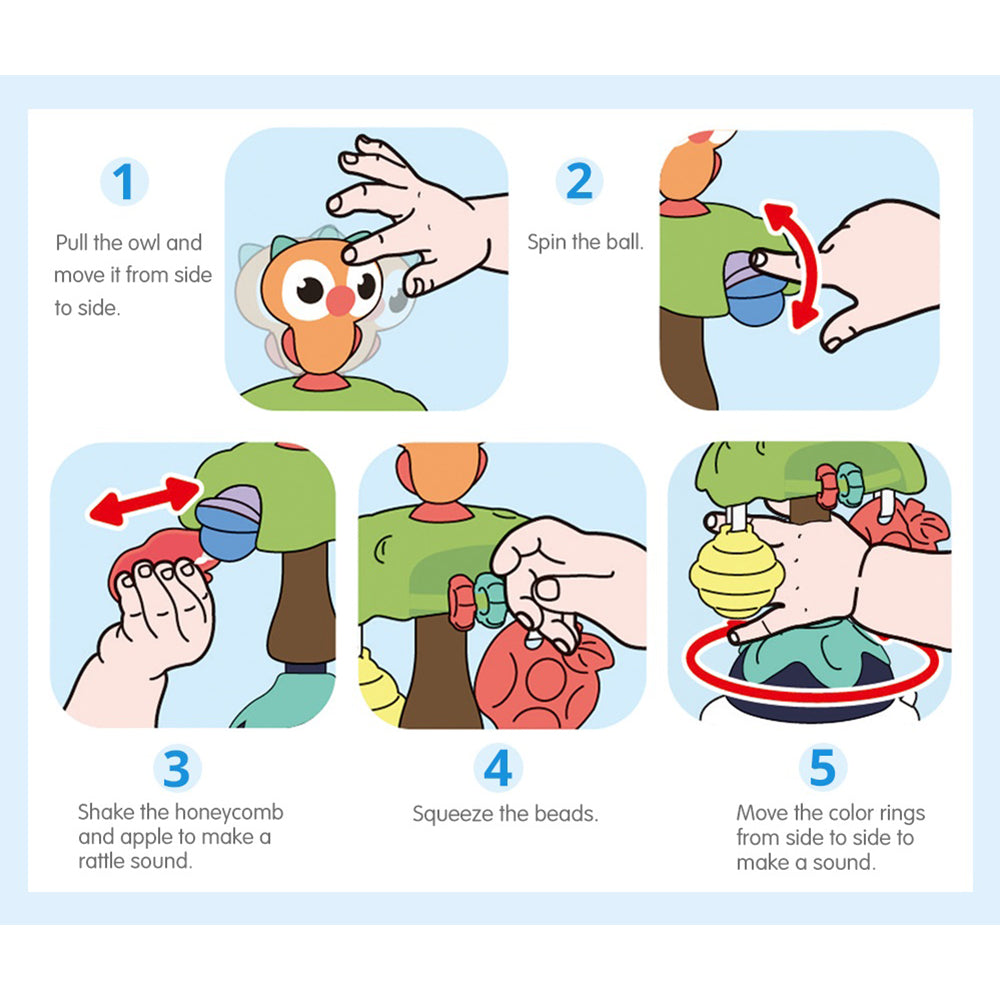 1

Pull the owl and move it from side to side.

2

Spin the ball.

3

Shake the honeycomb and apple to make a rattle sound.

4

Squeeze the beads.

5

Move the color rings from side to side to make a sound.