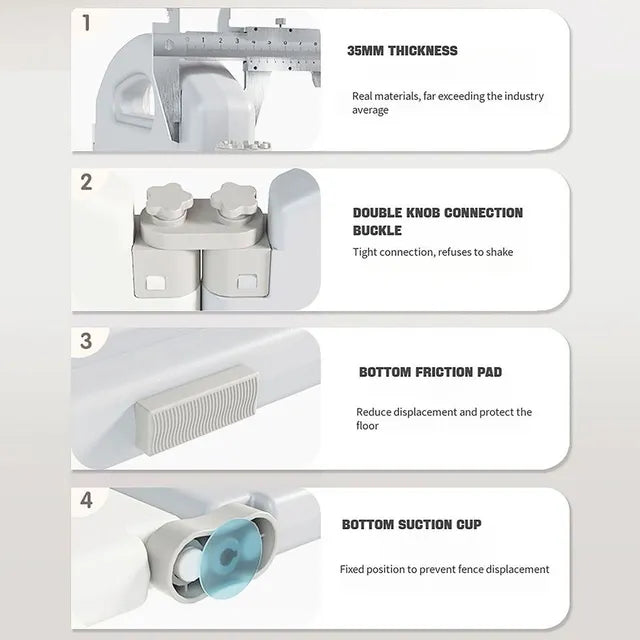 1

35MM THICKNESS

Real materials, far exceeding the industry average

2

DOUBLE KNOB CONNECTION BUCKLE

Tight connection, refuses to shake

3

BOTTOM FRICTION PAD

Reduce displacement and protect the floor

4

BOTTOM SUCTION CUP

Fixed position to prevent fence displacement