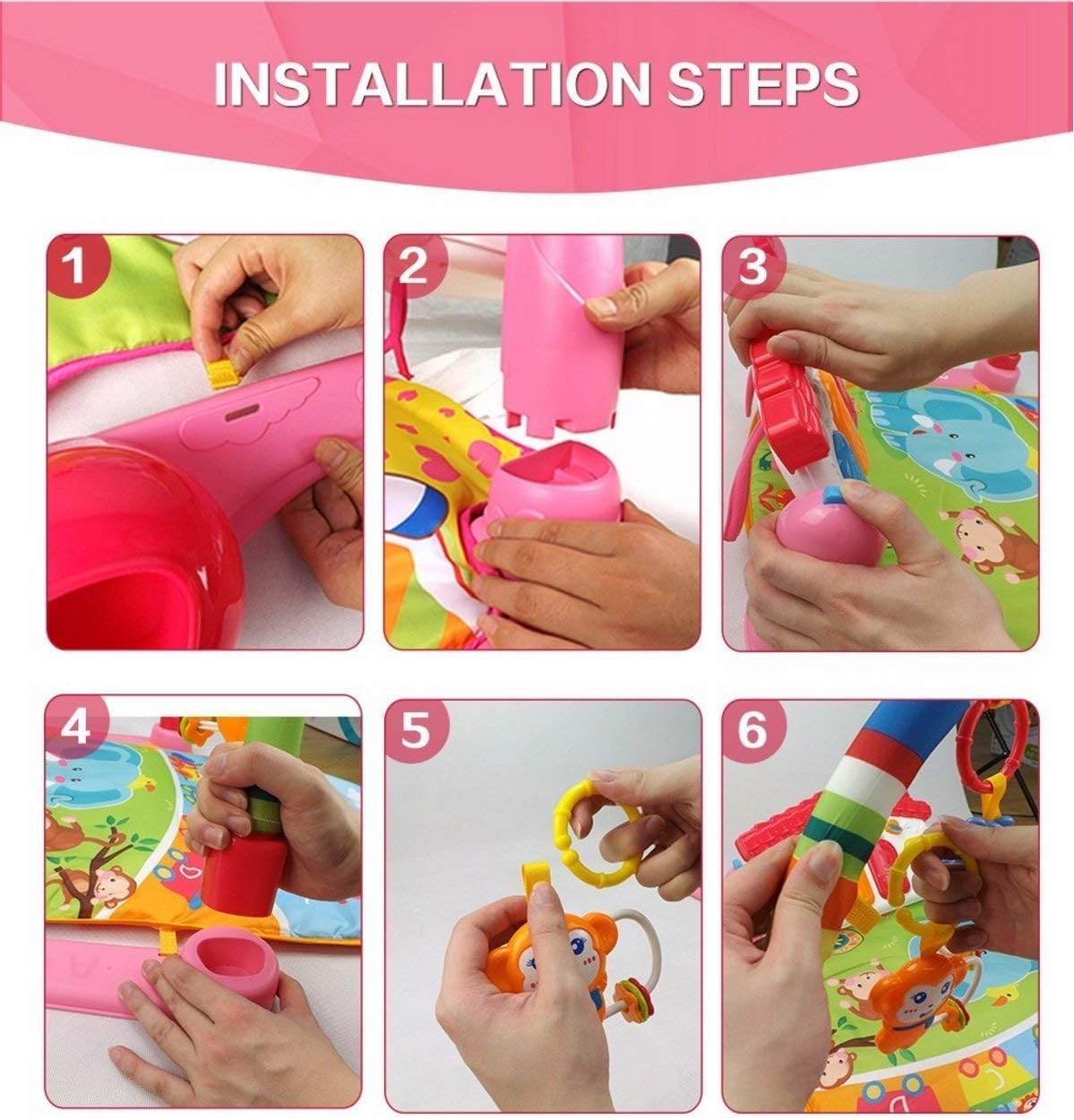 INSTALLATION STEPS

1

2

3

4

5

6