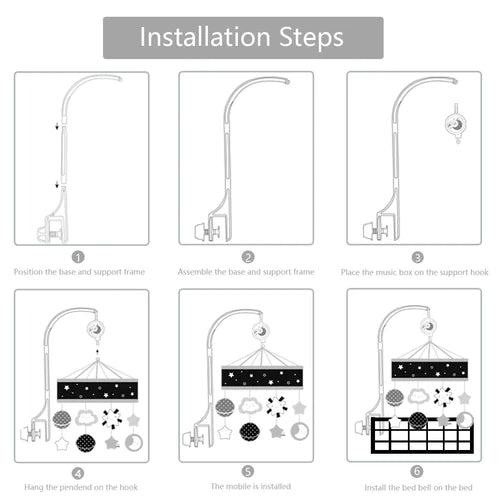 Installation Steps

1
Position the base and support frame

2
Assemble the base and support frame

3
Place the music box on the support hook

4
Hang the pendend on the hook

5
The mobile is installed

6
Install the bed bell on the bed