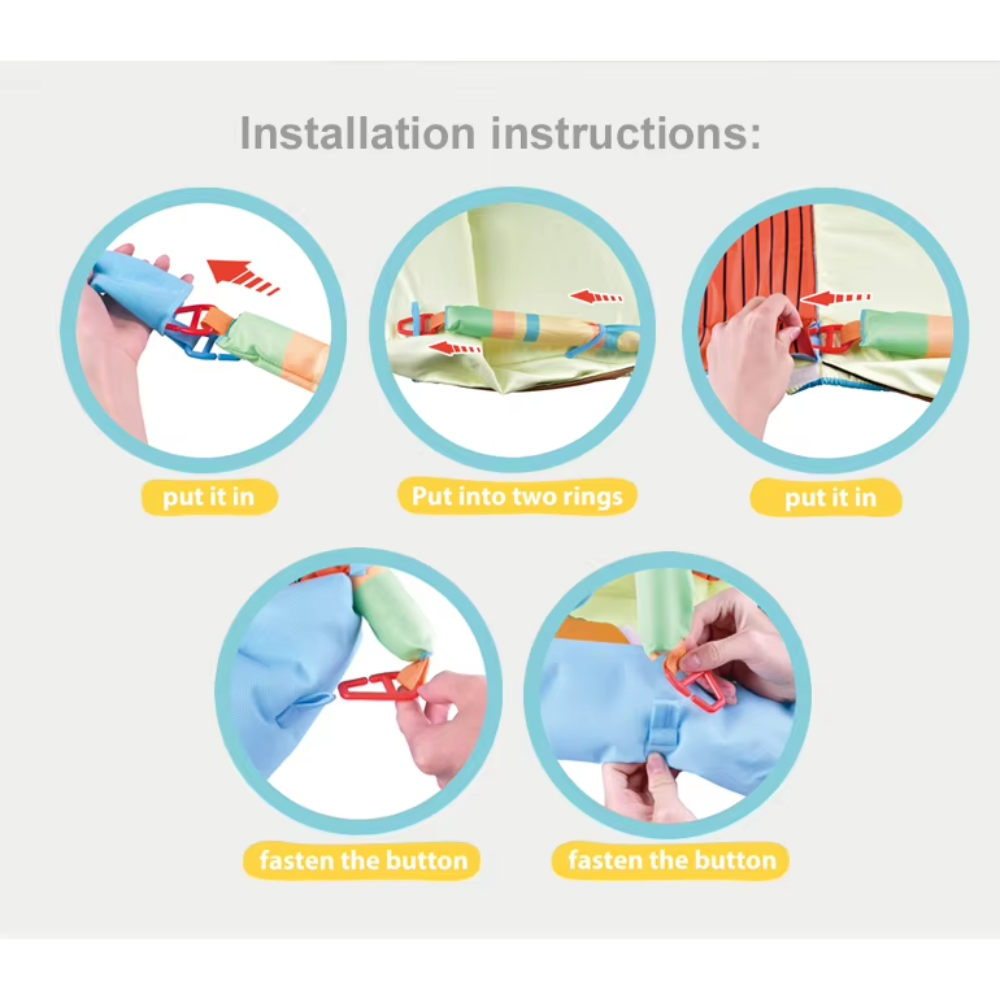 Installation instructions:

put it in

Put into two rings

put it in

fasten the button

fasten the button