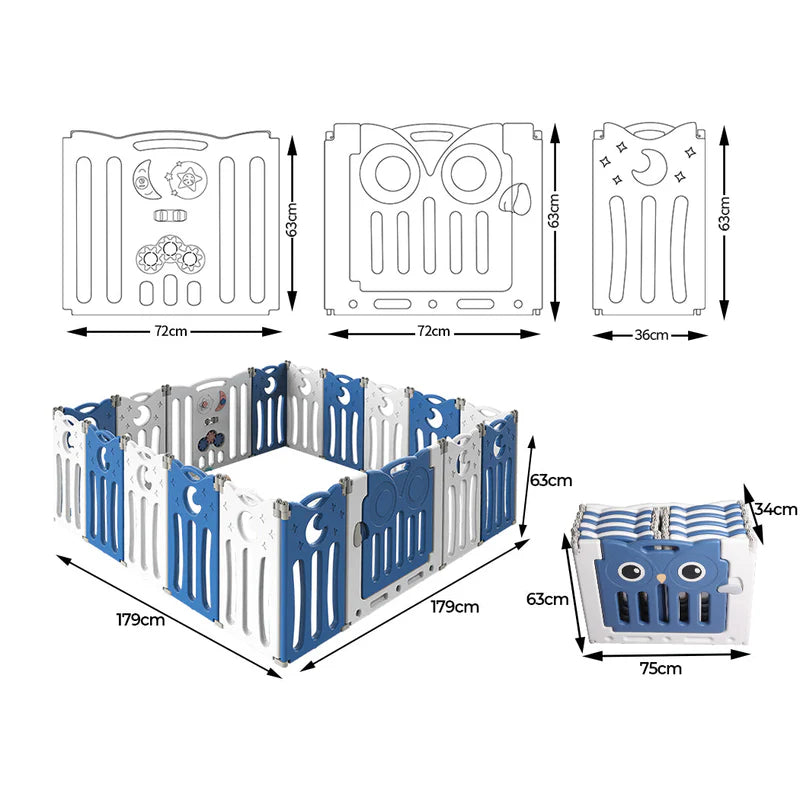 63cm
72cm
63cm
72cm
63cm
36cm
63cm
179cm
179cm
34cm
63cm
75cm